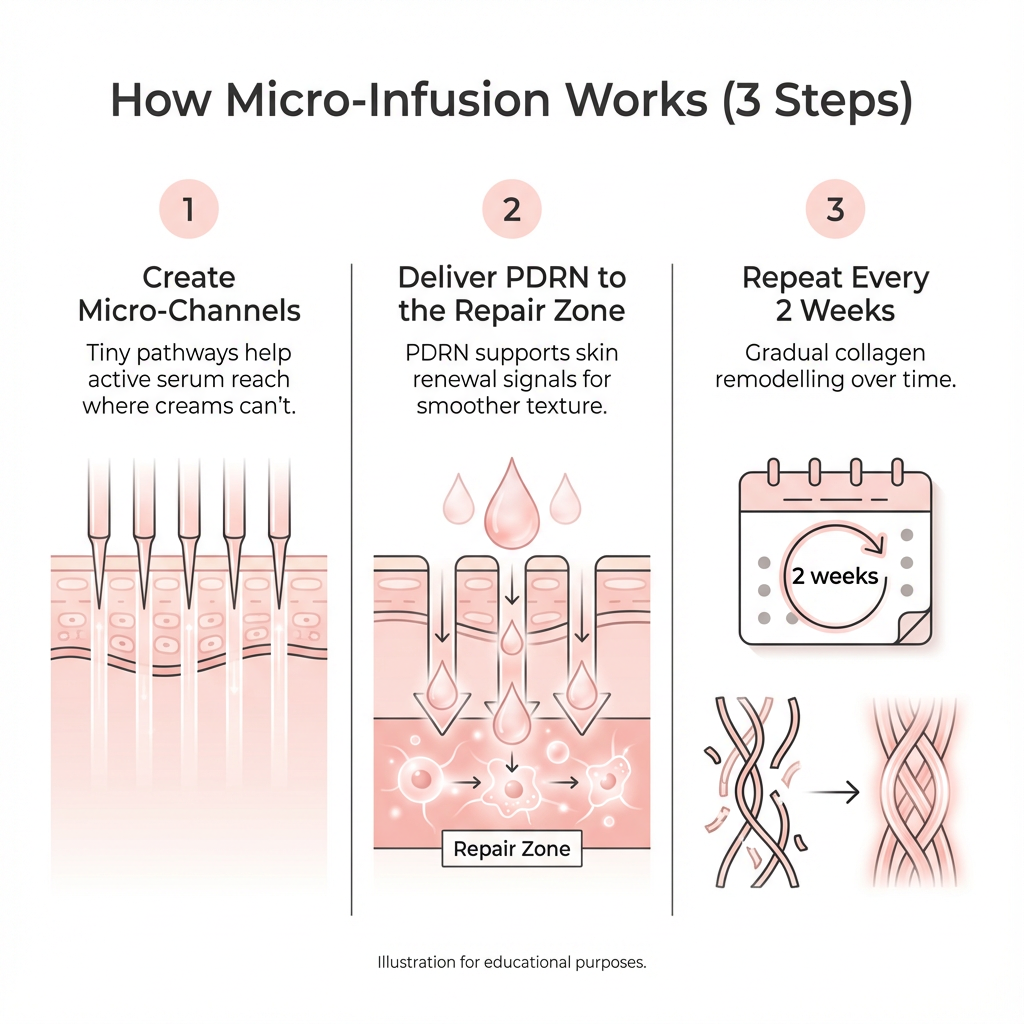 How Micro-Infusion Works (3 Steps)

1

Create Micro-Channels

Tiny pathways help active serum reach where creams can't.

2

Deliver PDRN to the Repair Zone

PDRN supports skin renewal signals for smoother texture.

Repair Zone

3

Repeat Every 2 Weeks

Gradual collagen remodelling over time.

2 weeks

Illustration for educational purposes.